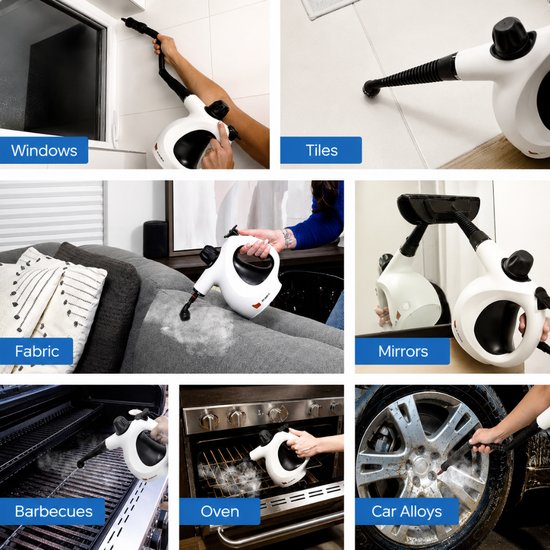 Windows

Tiles

Fabric

Mirrors

Barbecues

Oven

Car Alloys